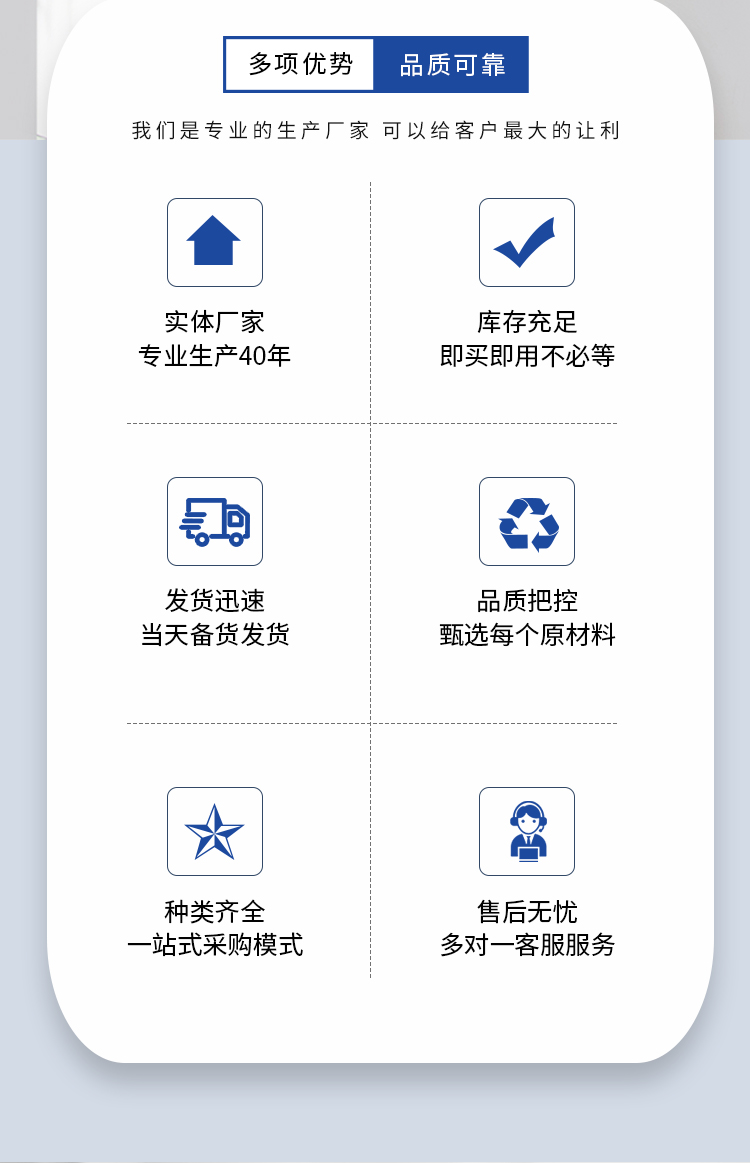 多项优势 品质可靠

我们是专业的生产厂家 可以给客户最大的让利

实体厂家
专业生产40年

库存充足
即买即用不必等

发货迅速
当天备货发货

品质把控
甄选每个原材料

种类齐全
一站式采购模式

售后无忧
多对一客服服务